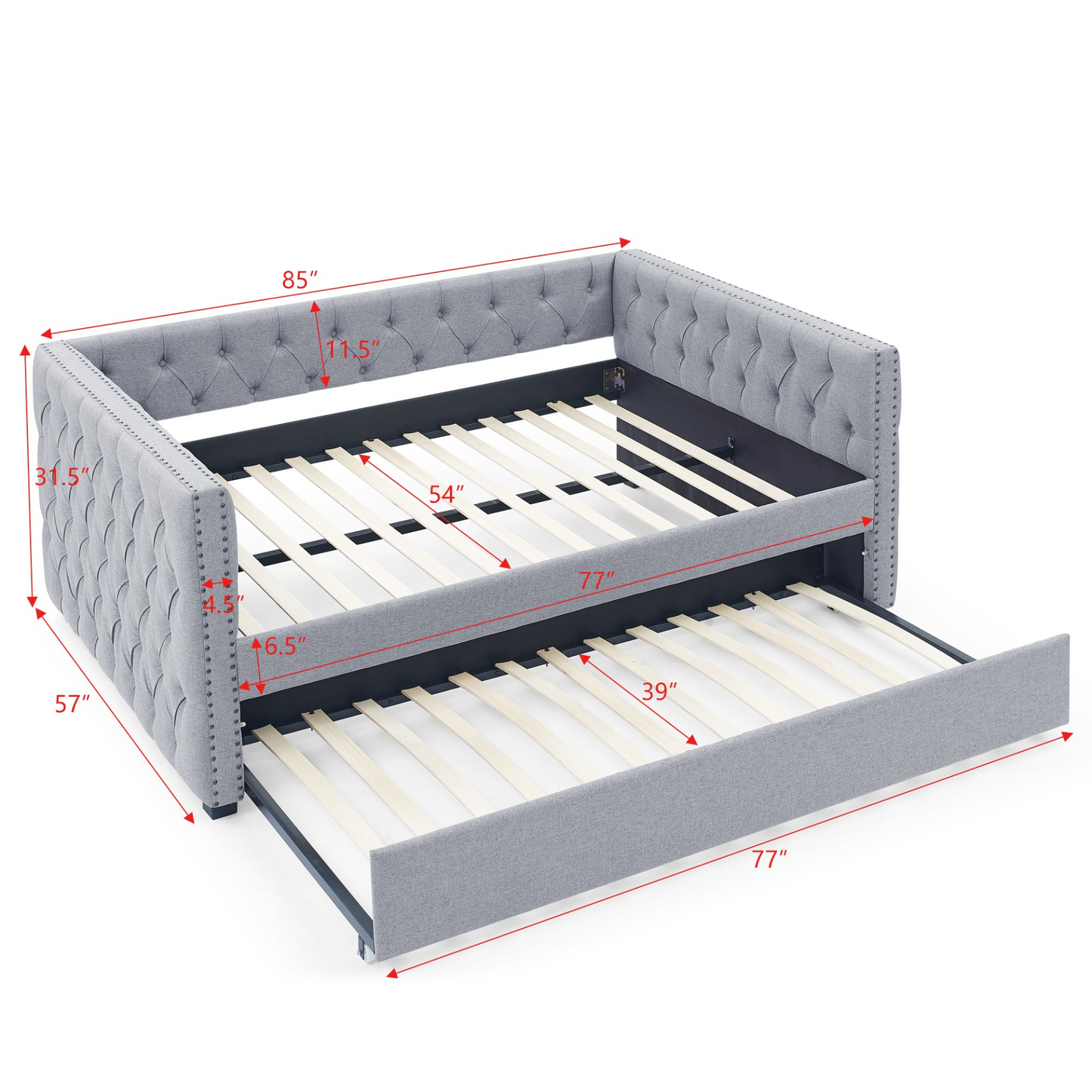 85″
11.5″
31.5″
54″
77″
4.5″
6.5″
57″
39″
77″