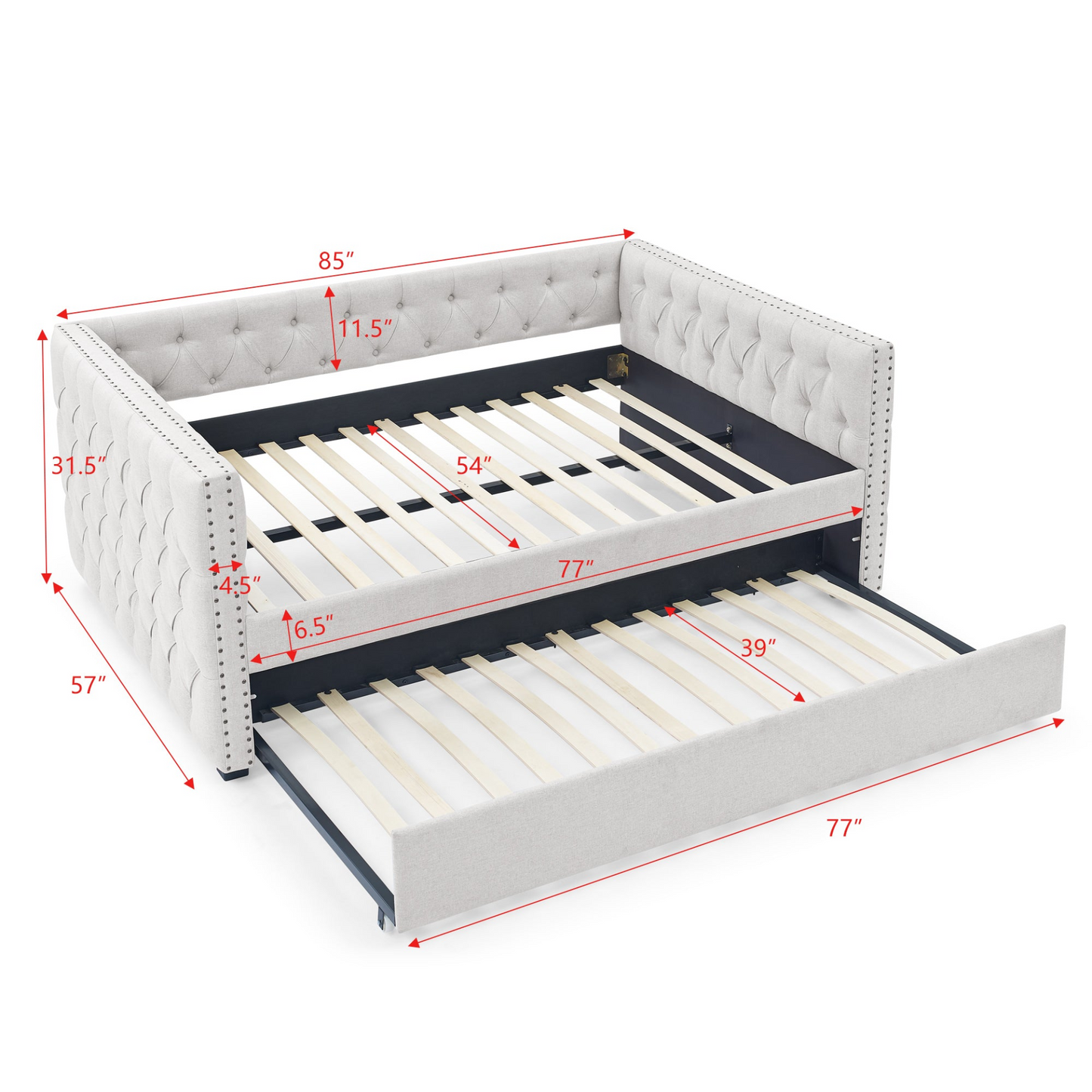 85″
11.5″
31.5″
54″
77″
4.5″
6.5″
39″
57″
77″