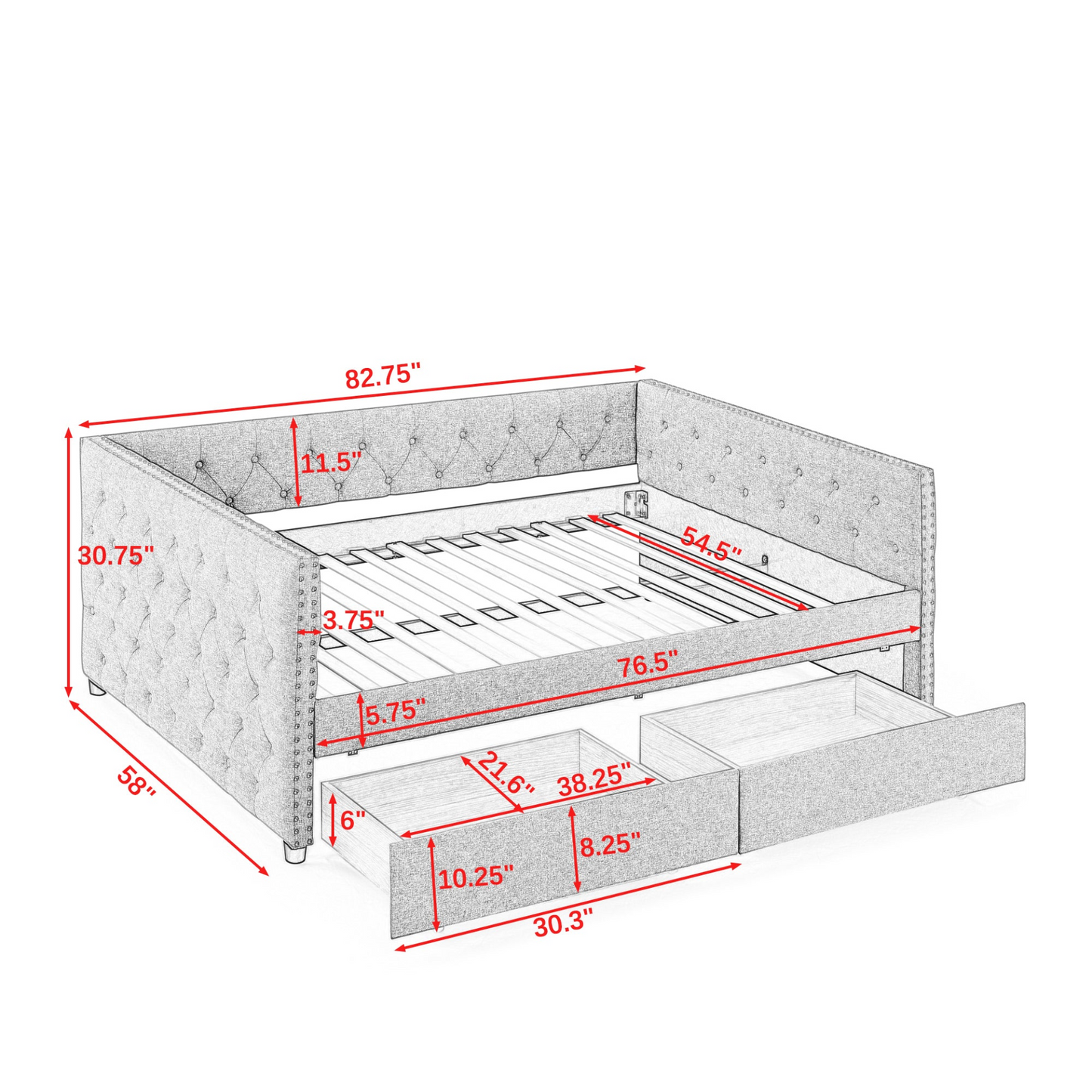 82.75"

11.5"

30.75"

54.5"

3.75"

76.5"

5.75"

58"

21.6"

38.25"

6"

8.25"

10.25"

30.3"