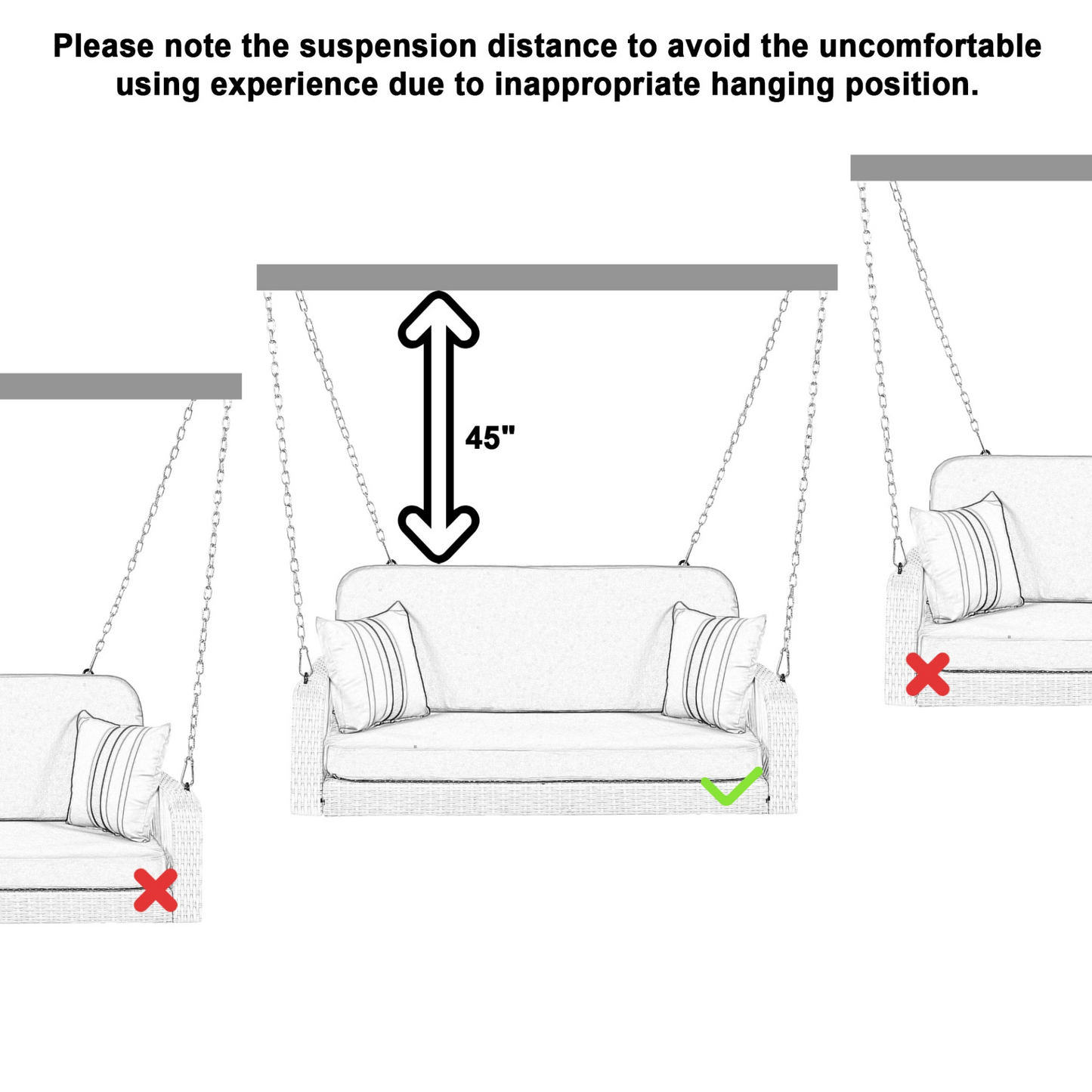 Please note the suspension distance to avoid the uncomfortable using experience due to inappropriate hanging position.

45"