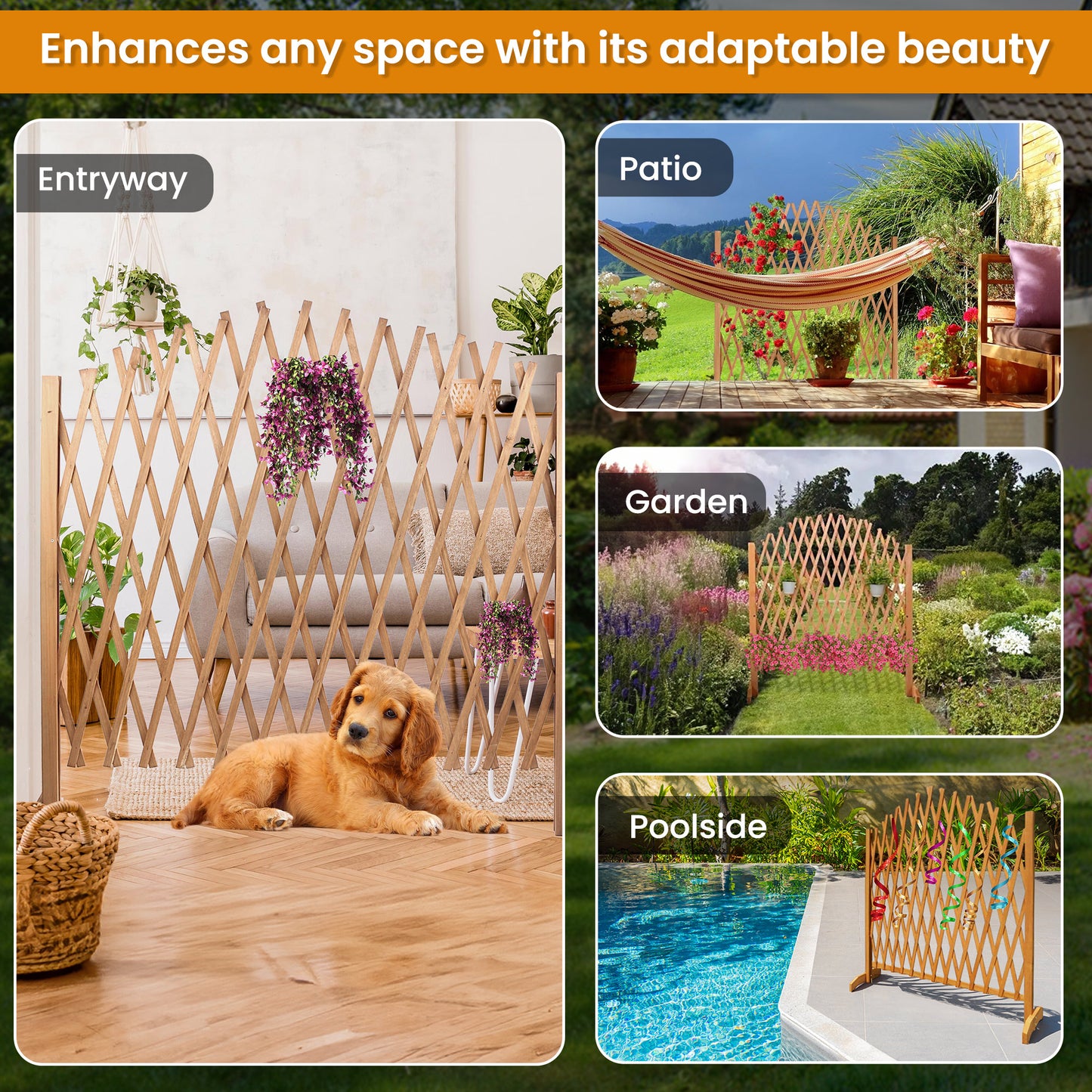 Enhances any space with its adaptable beauty

Entryway

Patio

Garden

Poolside