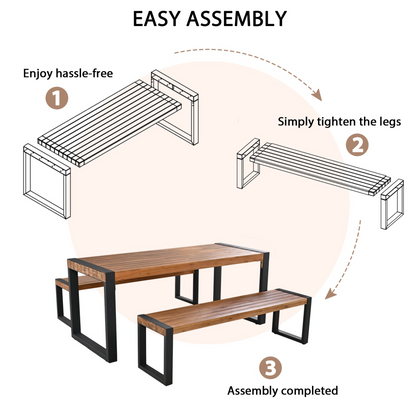 EASY ASSEMBLY

Enjoy hassle-free

1

Simply tighten the legs

2

3

Assembly completed