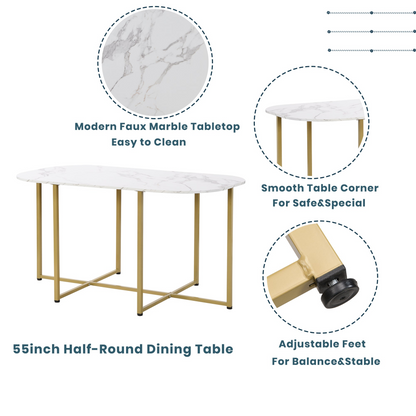 Modern Faux Marble Tabletop
Easy to Clean

Smooth Table Corner
For Safe&Special

55inch Half-Round Dining Table

Adjustable Feet
For Balance&Stable