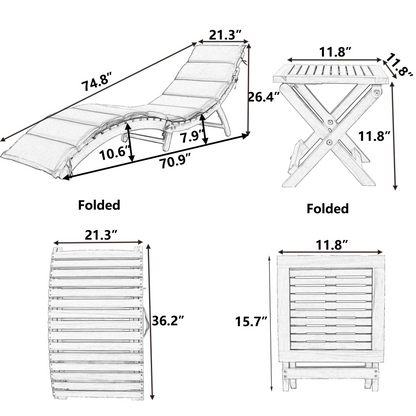 21.3″
74.8″
26.4″
10.6″
7.9″
70.9″

11.8″
11.8″
11.8″

Folded

Folded

21.3″
36.2″

11.8″
15.7″