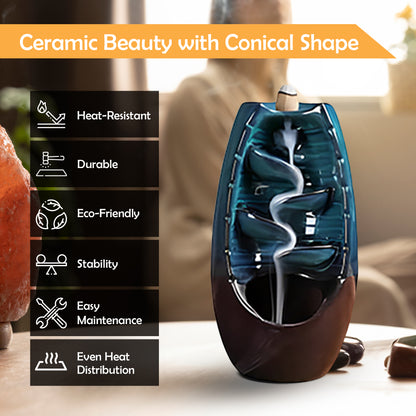 Ceramic Beauty with Conical Shape

Heat-Resistant

Durable

Eco-Friendly

Stability

Easy Maintenance

Even Heat Distribution