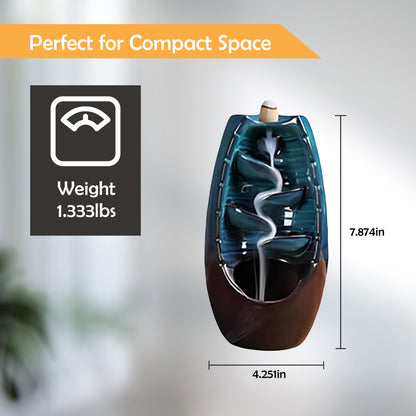 Perfect for Compact Space

Weight
1.333lbs

7.874in

4.251in