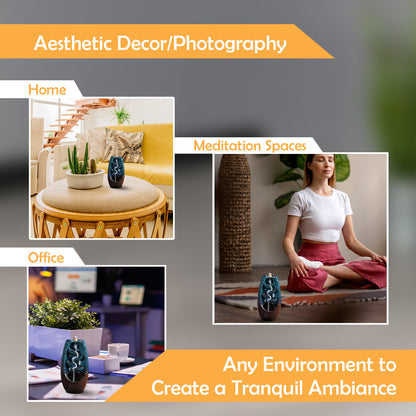 Aesthetic Decor/Photography

Home

Meditation Spaces

Office

Any Environment to Create a Tranquil Ambiance