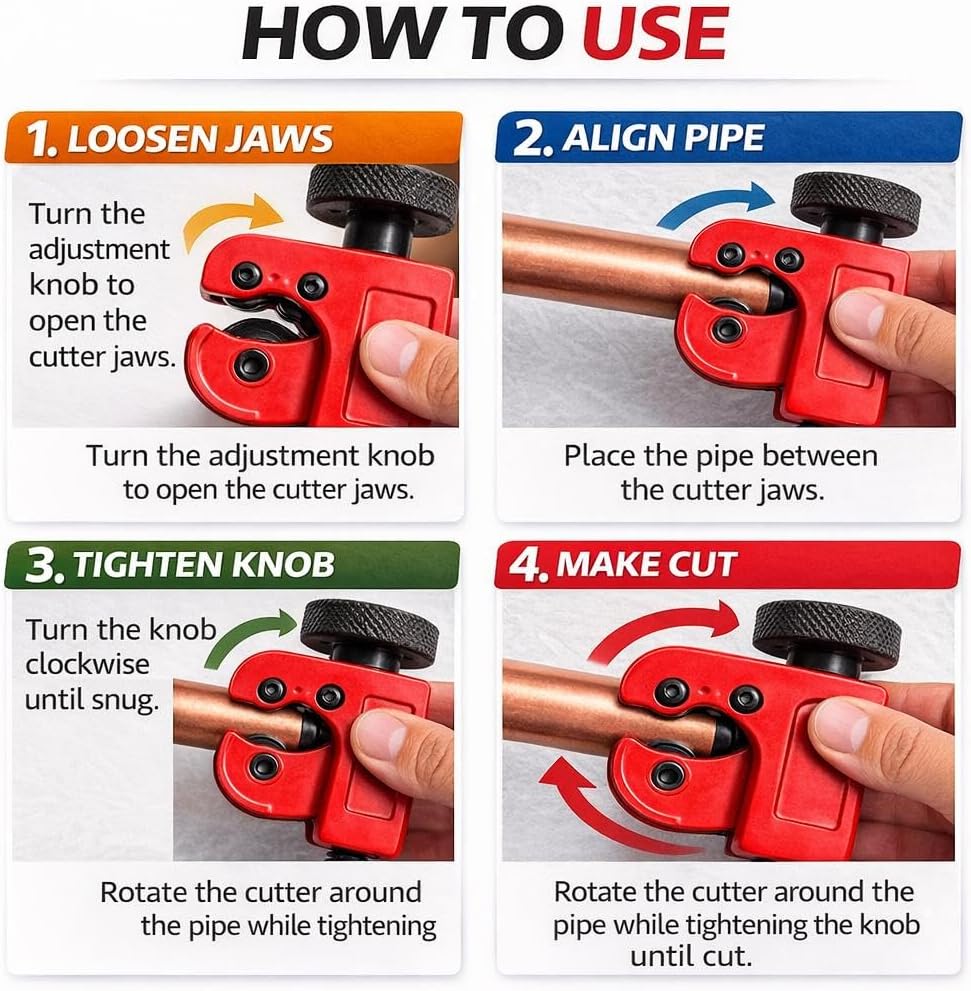 HOW TO USE

1. LOOSEN JAWS

Turn the adjustment knob to open the cutter jaws.

Turn the adjustment knob to open the cutter jaws.

2. ALIGN PIPE

Place the pipe between the cutter jaws.

3. TIGHTEN KNOB

Turn the knob clockwise until snug.

Rotate the cutter around the pipe while tightening

4. MAKE CUT

Rotate the cutter around the pipe while tightening the knob until cut.