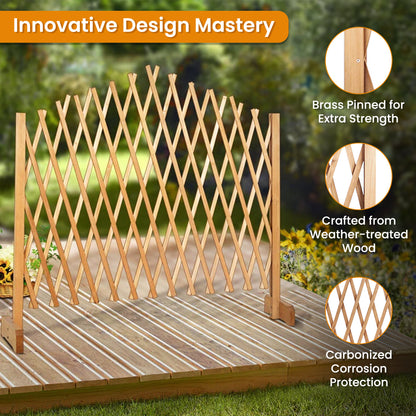 Innovative Design Mastery

Brass Pinned for Extra Strength

Crafted from Weather-treated Wood

Carbonized Corrosion Protection