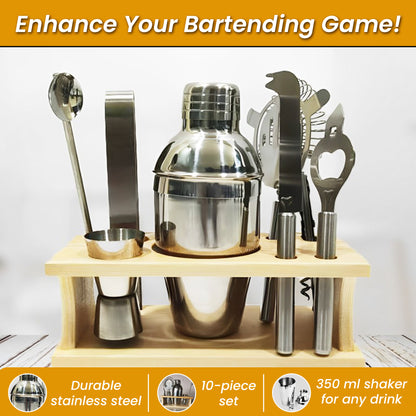 Enhance Your Bartending Game!

Durable stainless steel

10-piece set

350 ml shaker for any drink