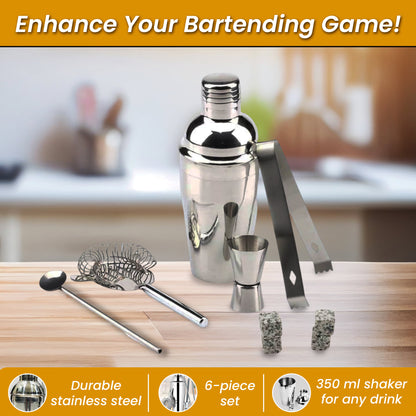 Enhance Your Bartending Game!

Durable stainless steel

6-piece set

350 ml shaker for any drink