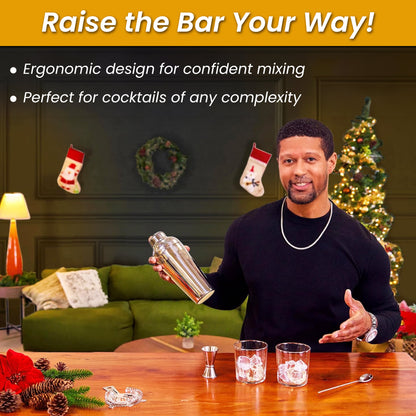 Raise the Bar Your Way!

• Ergonomic design for confident mixing
• Perfect for cocktails of any complexity