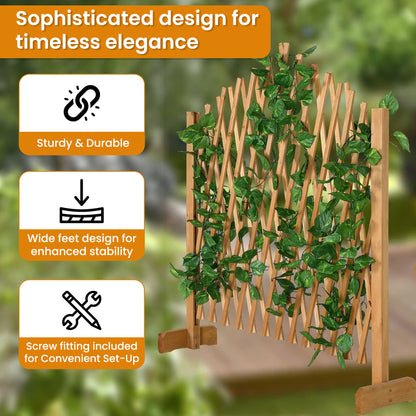 Sophisticated design for timeless elegance

Sturdy & Durable

Wide feet design for enhanced stability

Screw fitting included for Convenient Set-Up