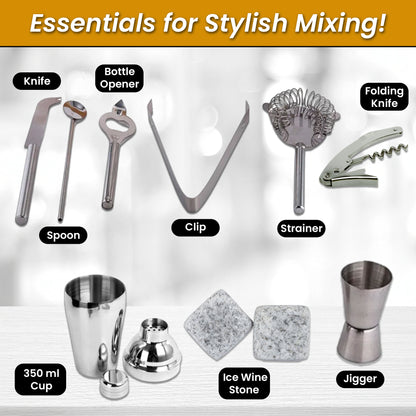 Essentials for Stylish Mixing!

Knife

Bottle Opener

Folding Knife

Spoon

Clip

Strainer

350 ml Cup

Ice Wine Stone

Jigger