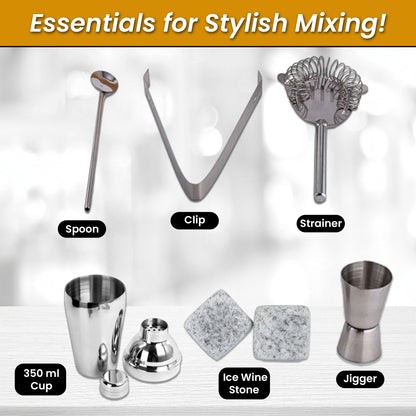 Essentials for Stylish Mixing!

Spoon

Clip

Strainer

350 ml Cup

Ice Wine Stone

Jigger