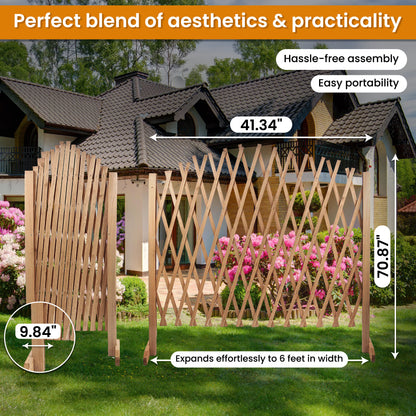 Perfect blend of aesthetics & practicality

Hassle-free assembly

Easy portability

41.34"

70.87"

9.84"

Expands effortlessly to 6 feet in width