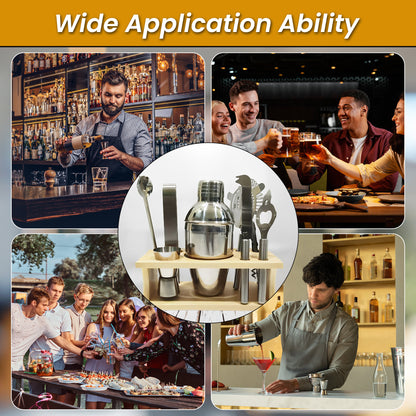 Wide Application Ability