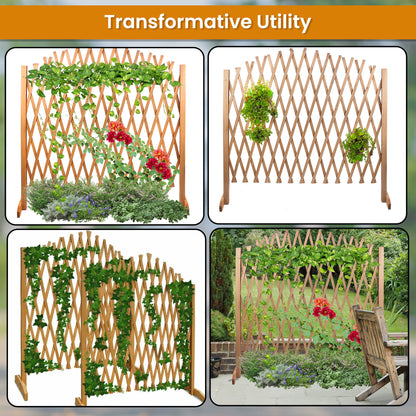 Transformative Utility