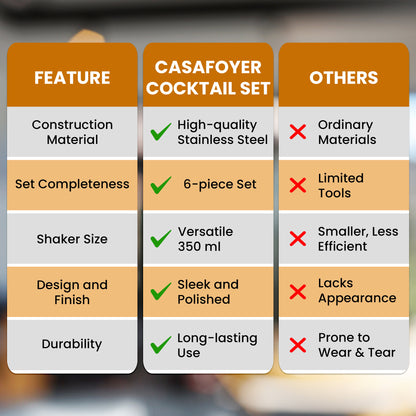 | FEATURE | CASAFOYER COCKTAIL SET | OTHERS |
|---|---|---|
| Construction Material | High-quality Stainless Steel | Ordinary Materials |
| Set Completeness | 6-piece Set | Limited Tools |
| Shaker Size | Versatile 350 ml | Smaller, Less Efficient |
| Design and Finish | Sleek and Polished | Lacks Appearance |
| Durability | Long-lasting Use | Prone to Wear & Tear |